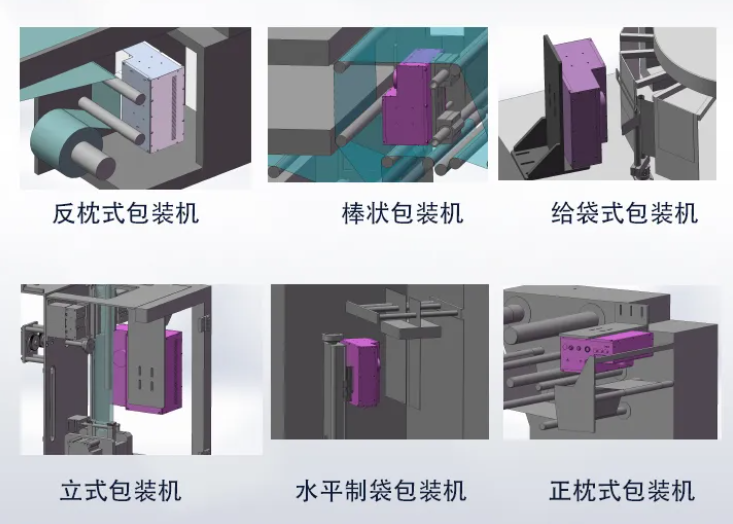 反枕式包装机

棒状包装机

给袋式包装机

立式包装机

水平制袋包装机

正枕式包装机